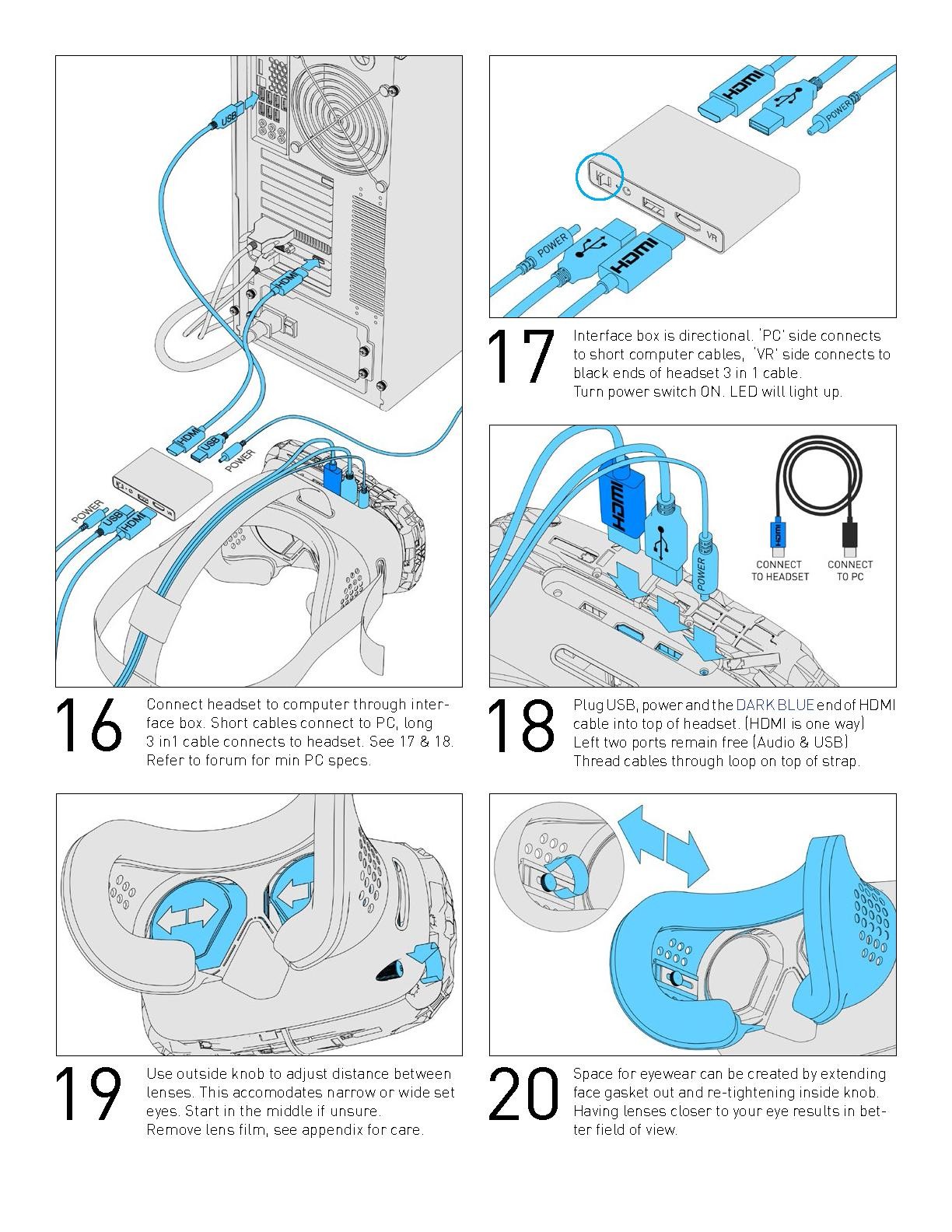 USB

HDMI

HDMI USB POWER

POWER USB HDMI

16 Connect headset to computer through interface box. Short cables connect to PC, long 3 in1 cable connects to headset. See 17 & 18. Refer to forum for min PC specs.

HDMI POWER

POWER HDMI VR

17 Interface box is directional. 'PC' side connects to short computer cables, 'VR' side connects to black ends of headset 3 in 1 cable. Turn power switch ON. LED will light up.

HDMI POWER

HDMI

CONNECT TO HEADSET

CONNECT TO PC

18 Plug USB, power and the DARK BLUE end of HDMI cable into top of headset. (HDMI is one way) Left two ports remain free (Audio & USB) Thread cables through loop on top of strap.

19 Use outside knob to adjust distance between lenses. This accomodates narrow or wide set eyes. Start in the middle if unsure. Remove lens film, see appendix for care.

20 Space for eyewear can be created by extending face gasket out and re-tightening inside knob. Having lenses closer to your eye results in better field of view.